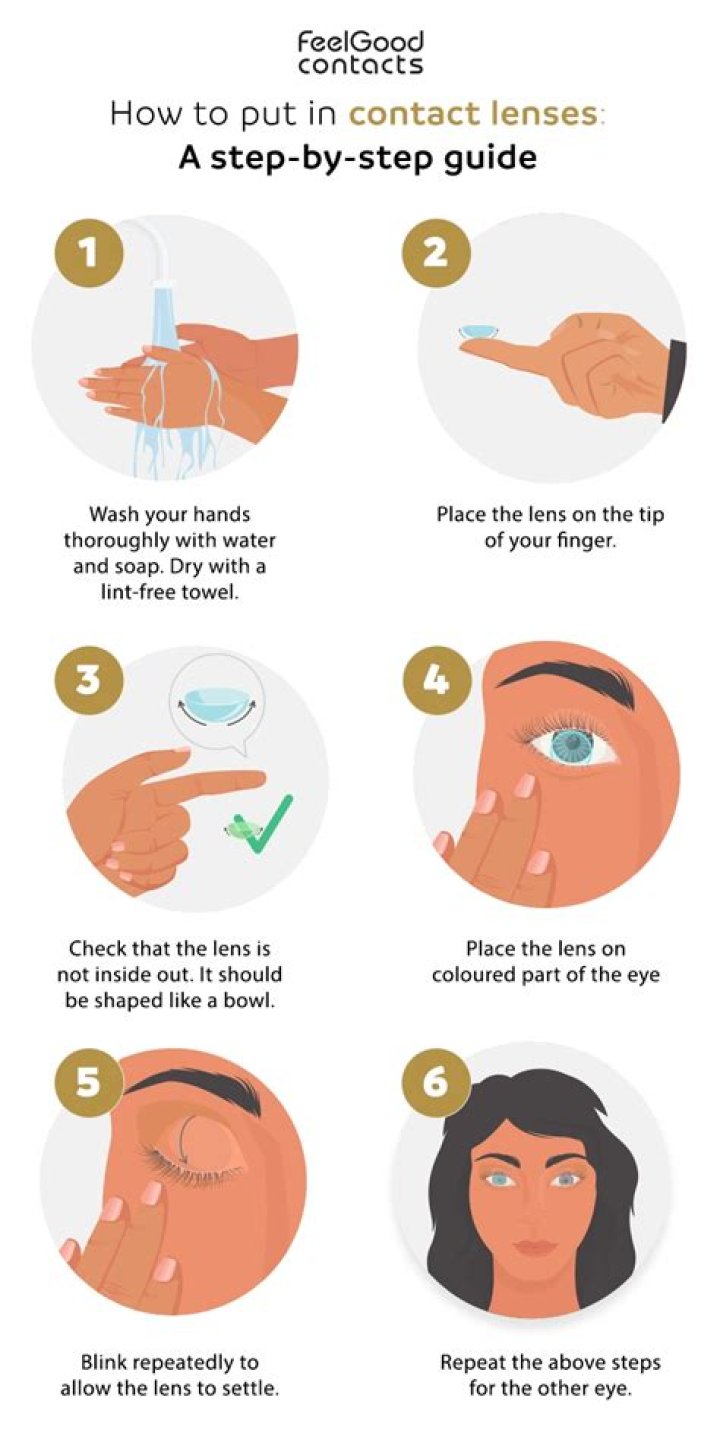 FeelGood contacts

How to put in contact lenses:
A step-by-step guide

1

Wash your hands thoroughly with water and soap. Dry with a lint-free towel.

2

Place the lens on the tip of your finger.

3

Check that the lens is not inside out. It should be shaped like a bowl.

4

Place the lens on coloured part of the eye

5

Blink repeatedly to allow the lens to settle.

6

Repeat the above steps for the other eye.